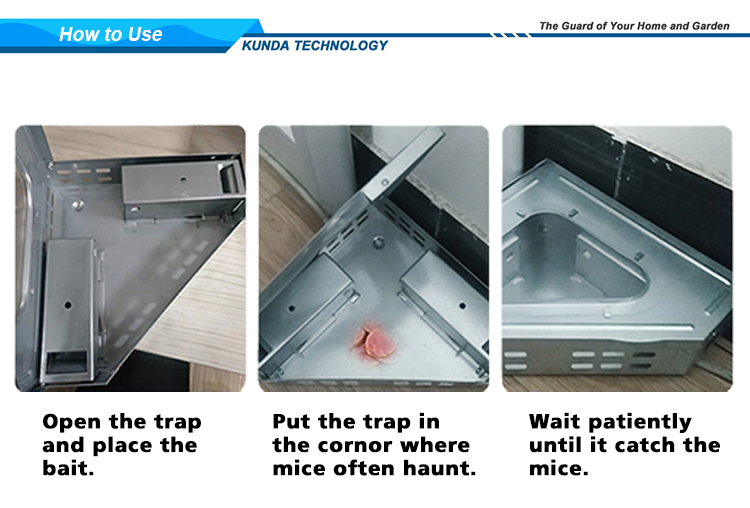 How to Use

KUNDA TECHNOLOGY

The Guard of Your Home and Garden

Open the trap and place the bait.

Put the trap in the cornor where mice often haunt.

Wait patiently until it catch the mice.