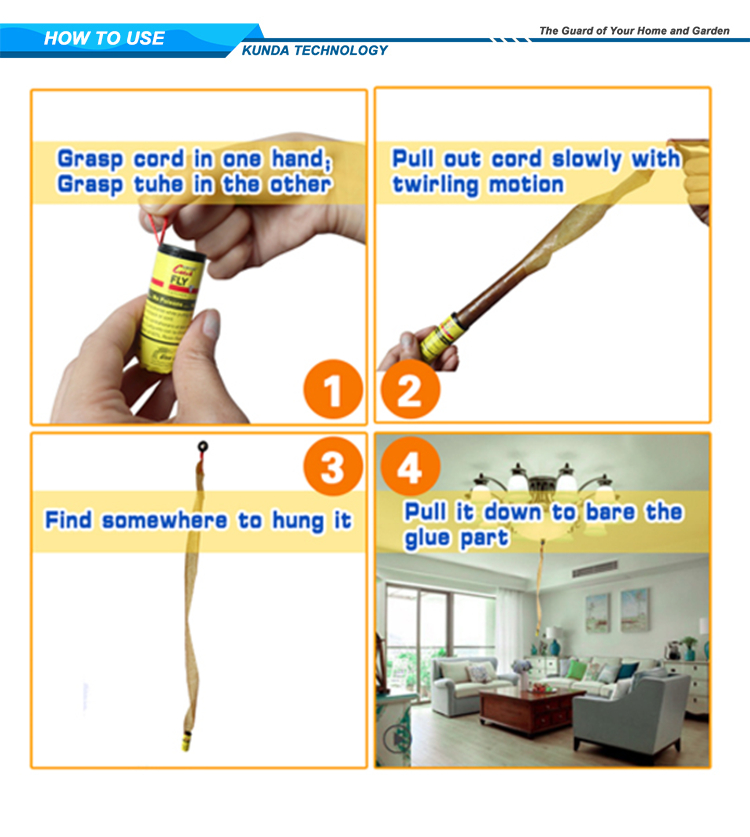 HOW TO USE

KUNDA TECHNOLOGY

The Guard of Your Home and Garden

Grasp cord in one hand; Grasp tuhe in the other

FLY

No Poisons

1

Pull out cord slowly with twirling motion

2

3

Find somewhere to hung it

4

Pull it down to bare the glue part