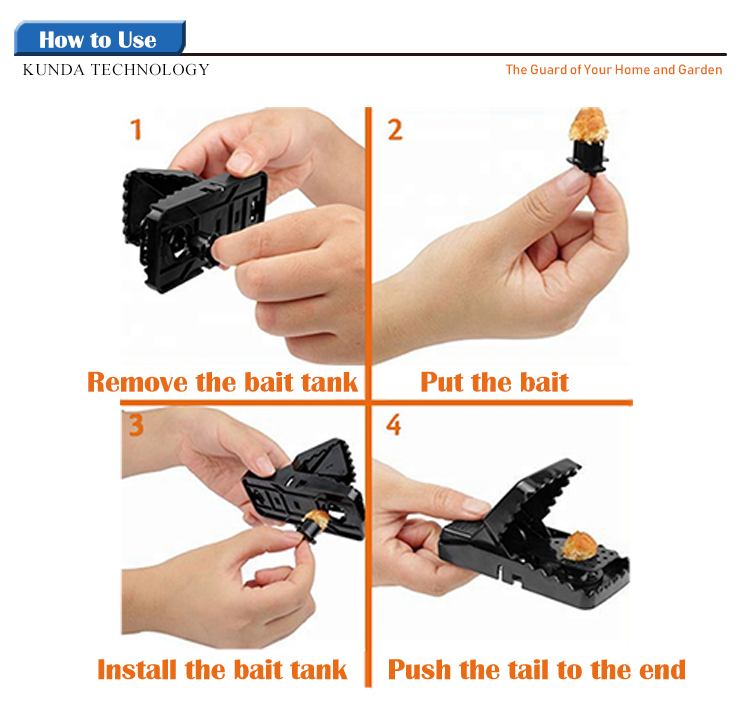 How to Use

KUNDA TECHNOLOGY

The Guard of Your Home and Garden

1

Remove the bait tank

2

Put the bait

3

Install the bait tank

4

Push the tail to the end