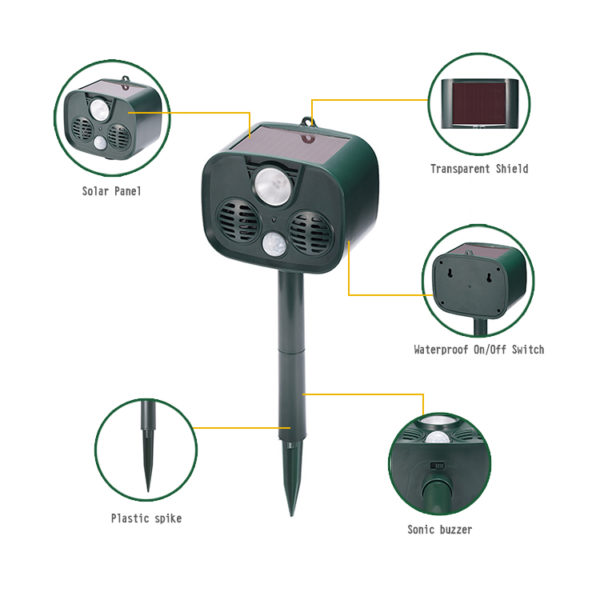 Solar Panel

Transparent Shield

Waterproof On/Off Switch

Plastic spike

Sonic buzzer