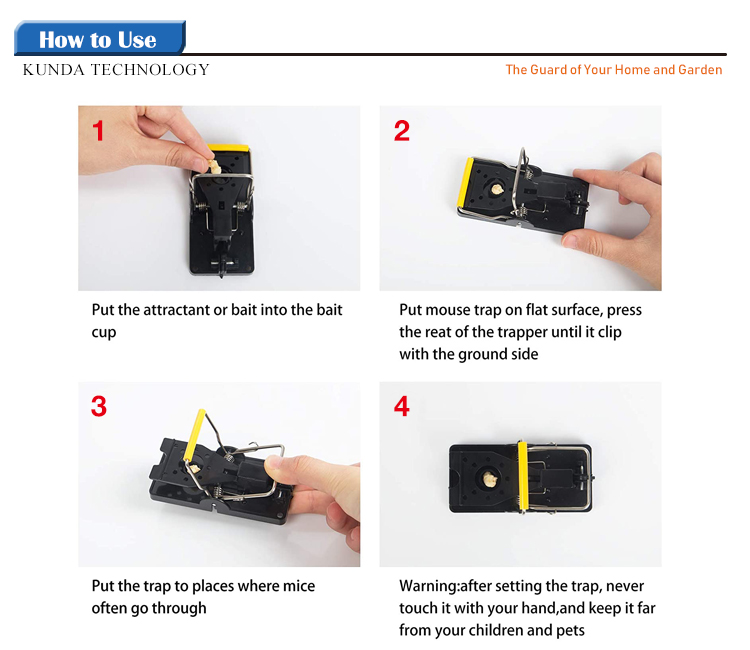 How to Use

KUNDA TECHNOLOGY

The Guard of Your Home and Garden

1

Put the attractant or bait into the bait cup

2

Put mouse trap on flat surface, press the reat of the trapper until it clip with the ground side

3

Put the trap to places where mice often go through

4

Warning:after setting the trap, never touch it with your hand,and keep it far from your children and pets