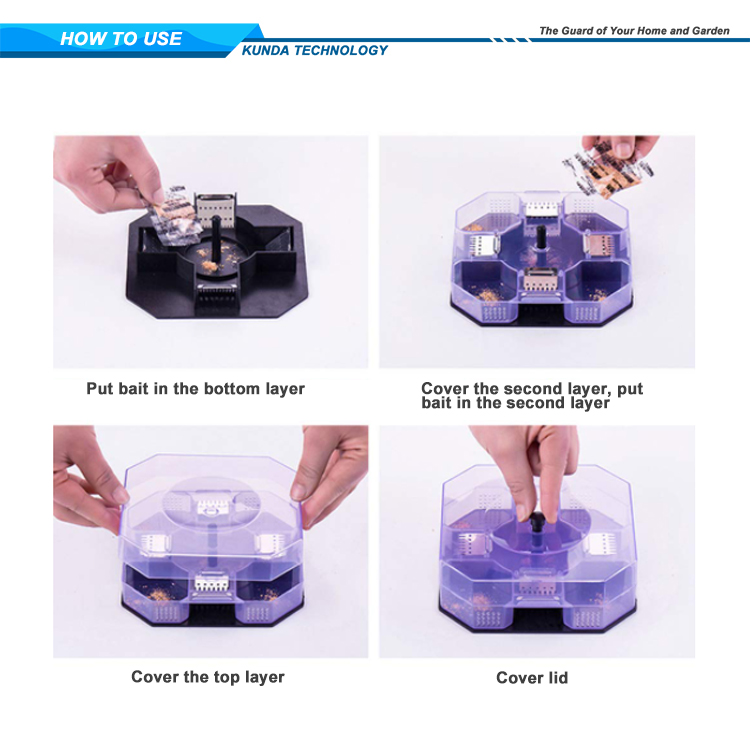 HOW TO USE

KUNDA TECHNOLOGY

The Guard of Your Home and Garden

Put bait in the bottom layer

Cover the second layer, put bait in the second layer

Cover the top layer

Cover lid