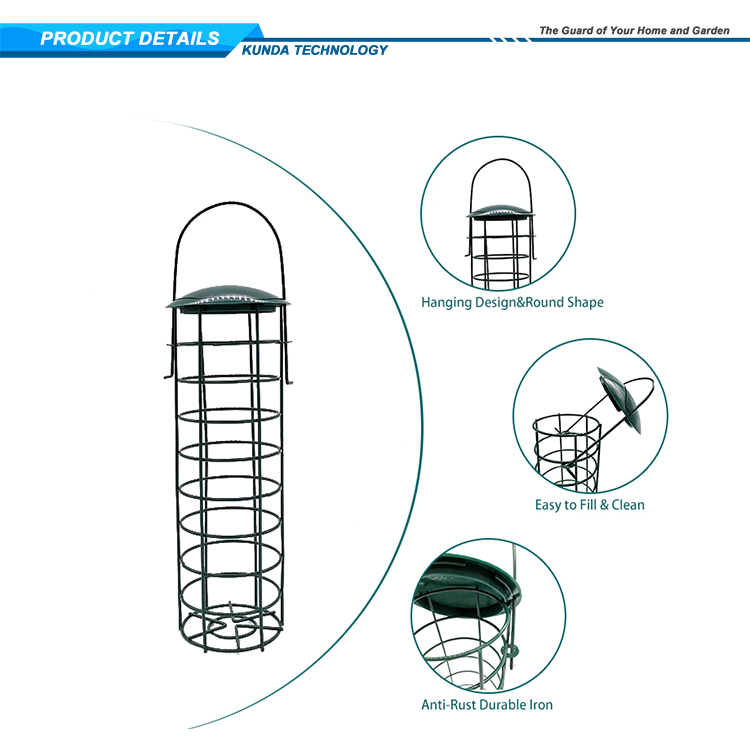 PRODUCT DETAILS
KUNDA TECHNOLOGY
The Guard of Your Home and Garden

Hanging Design&Round Shape

Easy to Fill & Clean

Anti-Rust Durable Iron