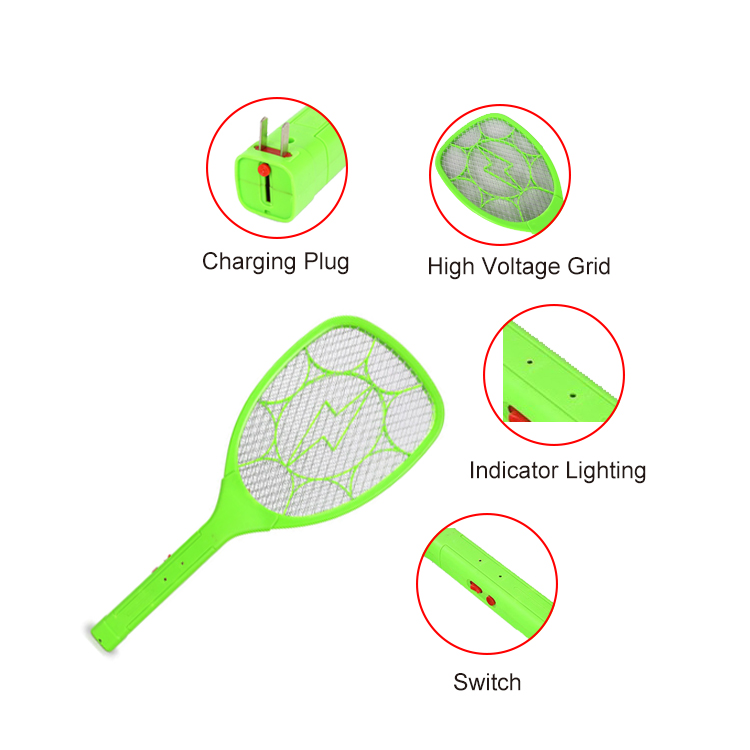 Charging Plug

High Voltage Grid

Indicator Lighting

Switch