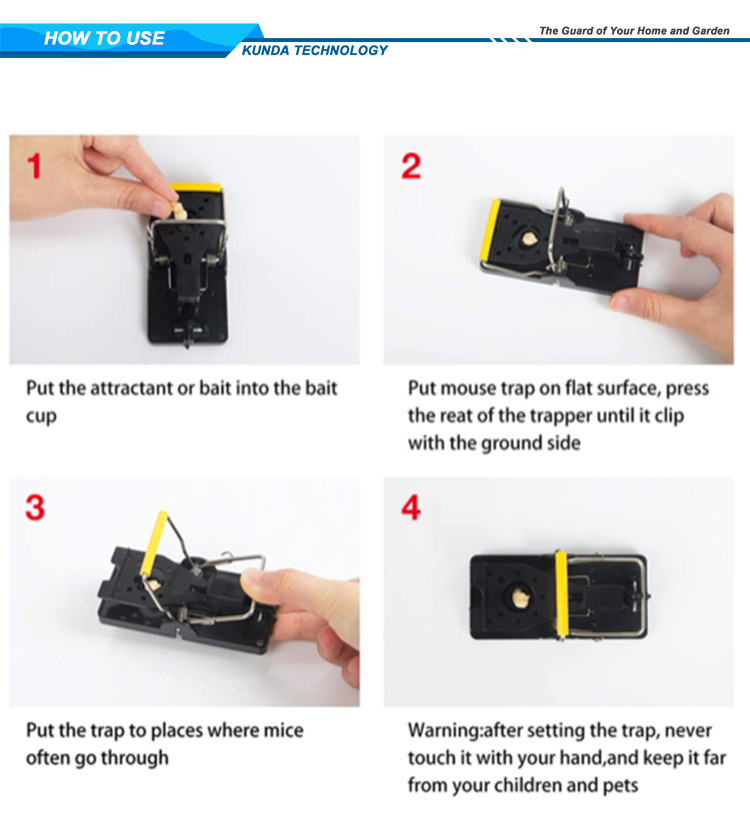 HOW TO USE

KUNDA TECHNOLOGY

The Guard of Your Home and Garden

1

Put the attractant or bait into the bait cup

2

Put mouse trap on flat surface, press the reat of the trapper until it clip with the ground side

3

Put the trap to places where mice often go through

4

Warning:after setting the trap, never touch it with your hand,and keep it far from your children and pets