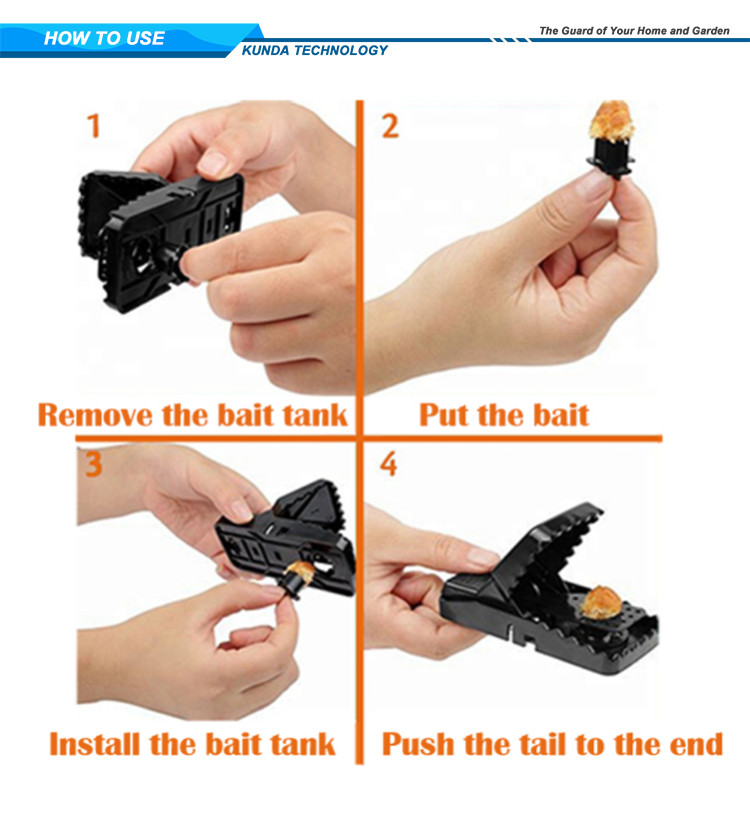 HOW TO USE
KUNDA TECHNOLOGY
The Guard of Your Home and Garden

1
Remove the bait tank

2
Put the bait

3
Install the bait tank

4
Push the tail to the end