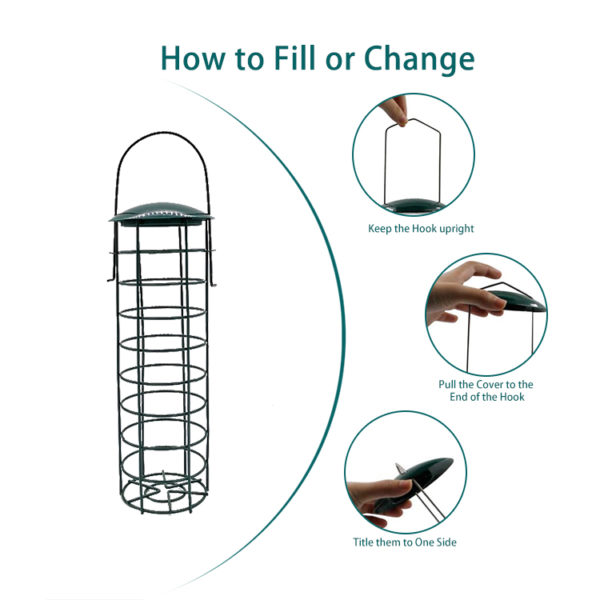 How to Fill or Change

Keep the Hook upright

Pull the Cover to the End of the Hook

Title them to One Side