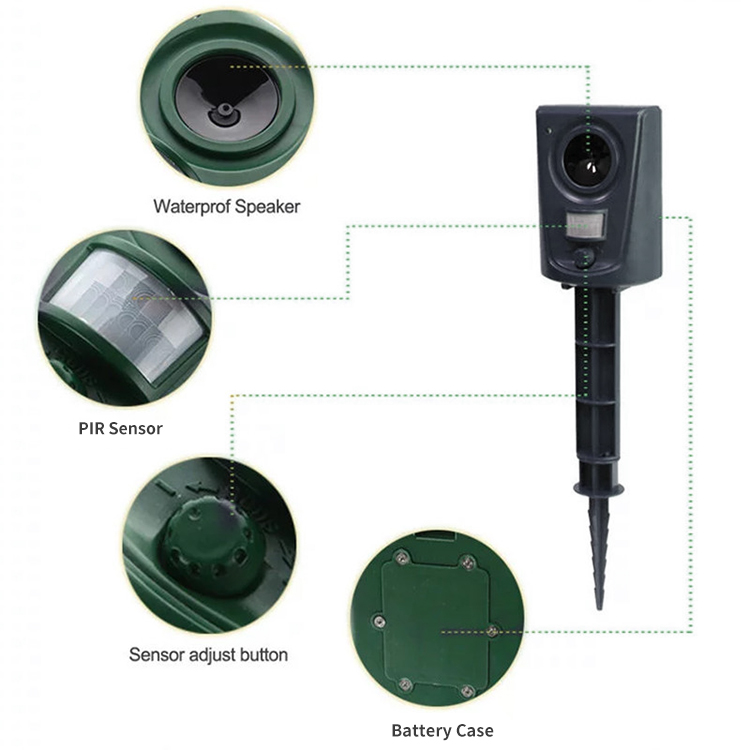 Waterprof Speaker

PIR Sensor

Sensor adjust button

Battery Case