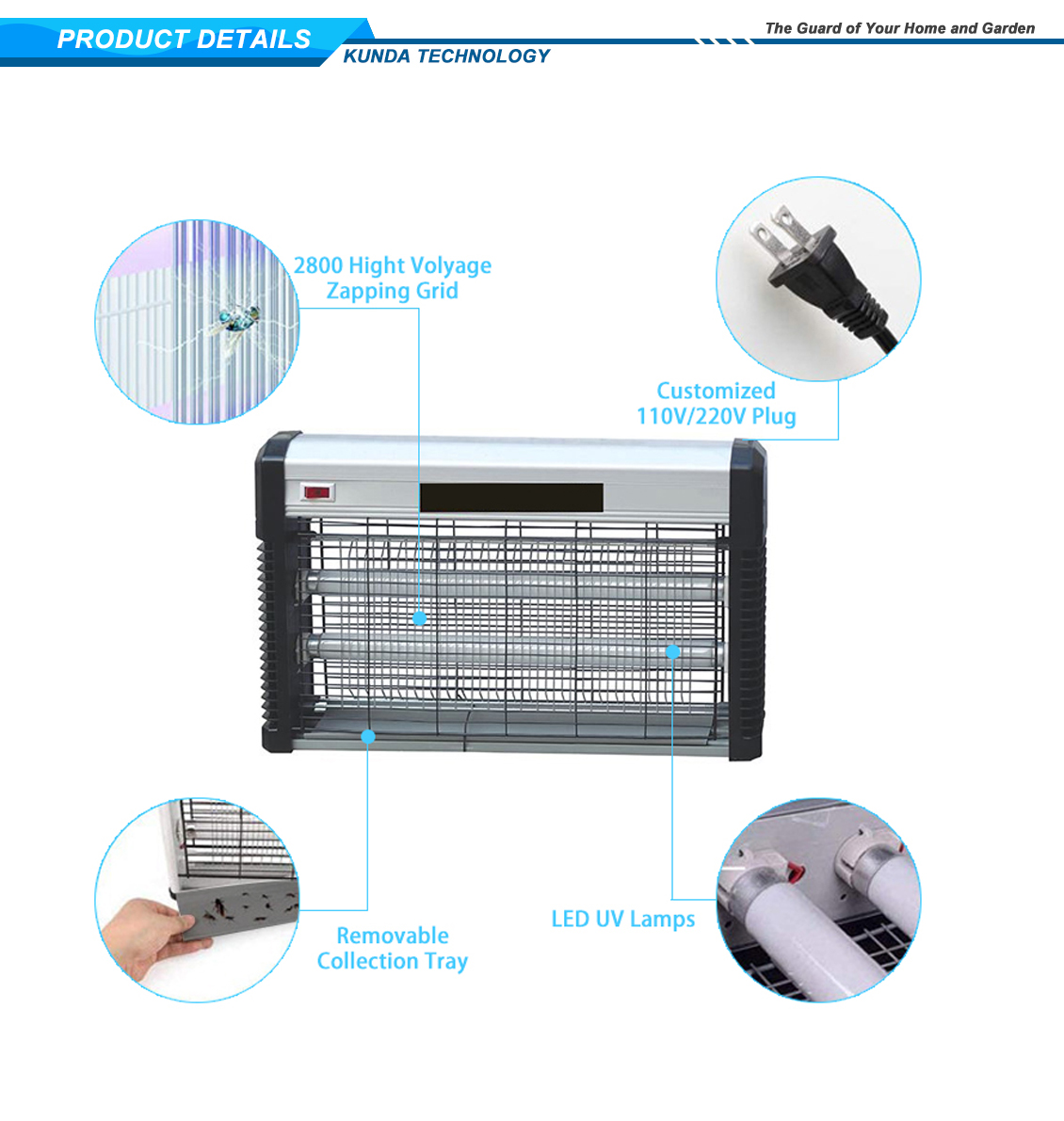 PRODUCT DETAILS

KUNDA TECHNOLOGY

The Guard of Your Home and Garden

2800 Hight Volyage Zapping Grid

Customized 110V/220V Plug

Removable Collection Tray

LED UV Lamps