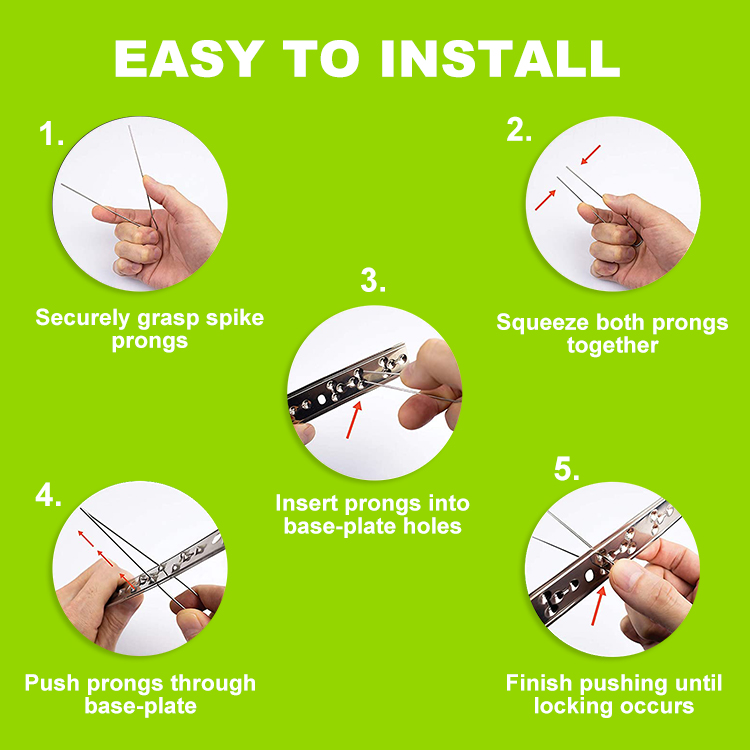 EASY TO INSTALL

1.

Securely grasp spike prongs

2.

Squeeze both prongs together

3.

Insert prongs into base-plate holes

4.

Push prongs through base-plate

5.

Finish pushing until locking occurs