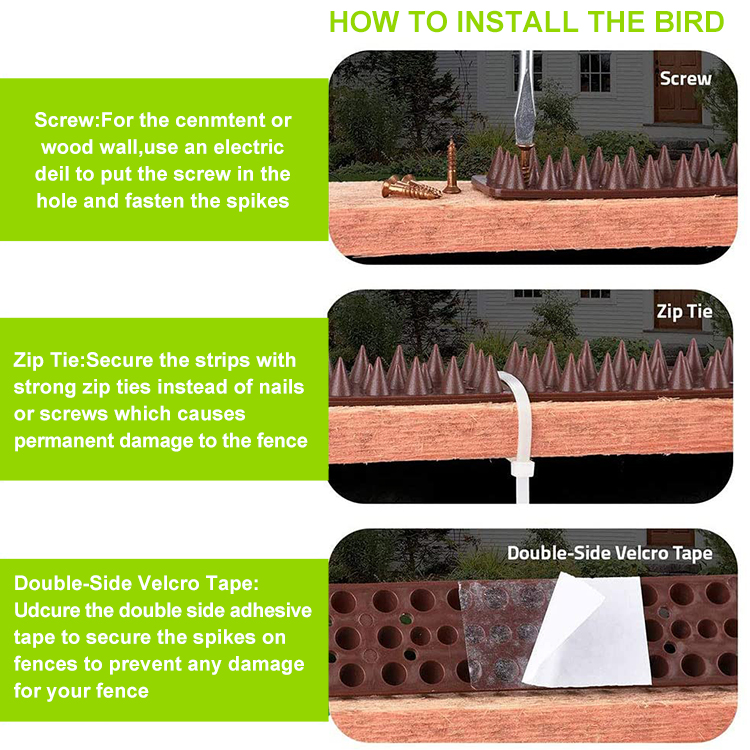 HOW TO INSTALL THE BIRD

Screw:For the cenmtent or wood wall,use an electric deil to put the screw in the hole and fasten the spikes

Screw

Zip Tie:Secure the strips with strong zip ties instead of nails or screws which causes permanent damage to the fence

Zip Tie

Double-Side Velcro Tape: Udcure the double side adhesive tape to secure the spikes on fences to prevent any damage for your fence

Double-Side Velcro Tape