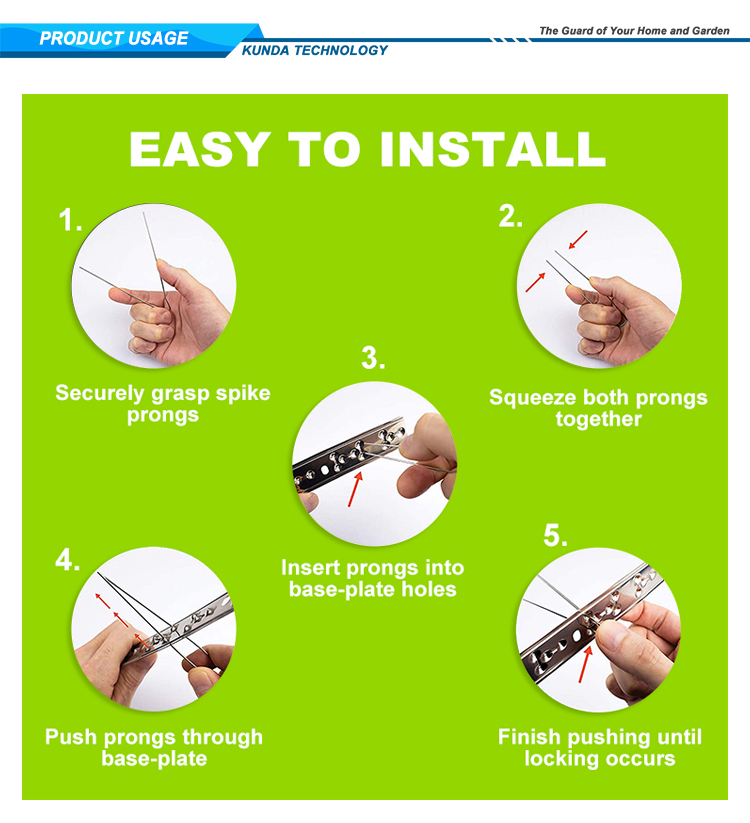 PRODUCT USAGE
KUNDA TECHNOLOGY
The Guard of Your Home and Garden

EASY TO INSTALL

1.
Securely grasp spike prongs

2.
Squeeze both prongs together

3.
Insert prongs into base-plate holes

4.
Push prongs through base-plate

5.
Finish pushing until locking occurs