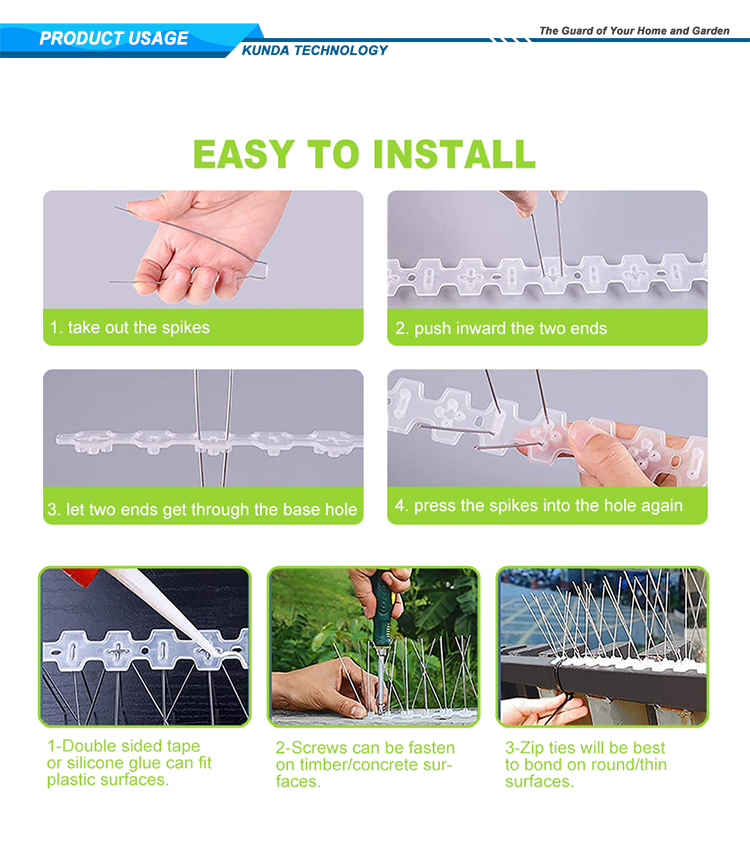 PRODUCT USAGE
KUNDA TECHNOLOGY
The Guard of Your Home and Garden

EASY TO INSTALL

1. take out the spikes

2. push inward the two ends

3. let two ends get through the base hole

4. press the spikes into the hole again

1-Double sided tape or silicone glue can fit plastic surfaces.

2-Screws can be fasten on timber/concrete surfaces.

3-Zip ties will be best to bond on round/thin surfaces.