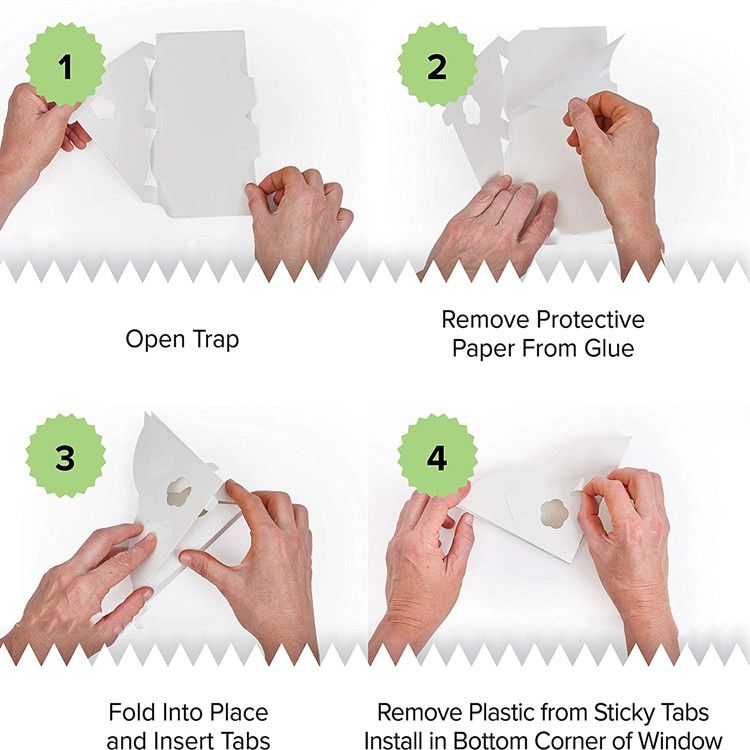 1

Open Trap

2

Remove Protective Paper From Glue

3

Fold Into Place and Insert Tabs

4

Remove Plastic from Sticky Tabs Install in Bottom Corner of Window