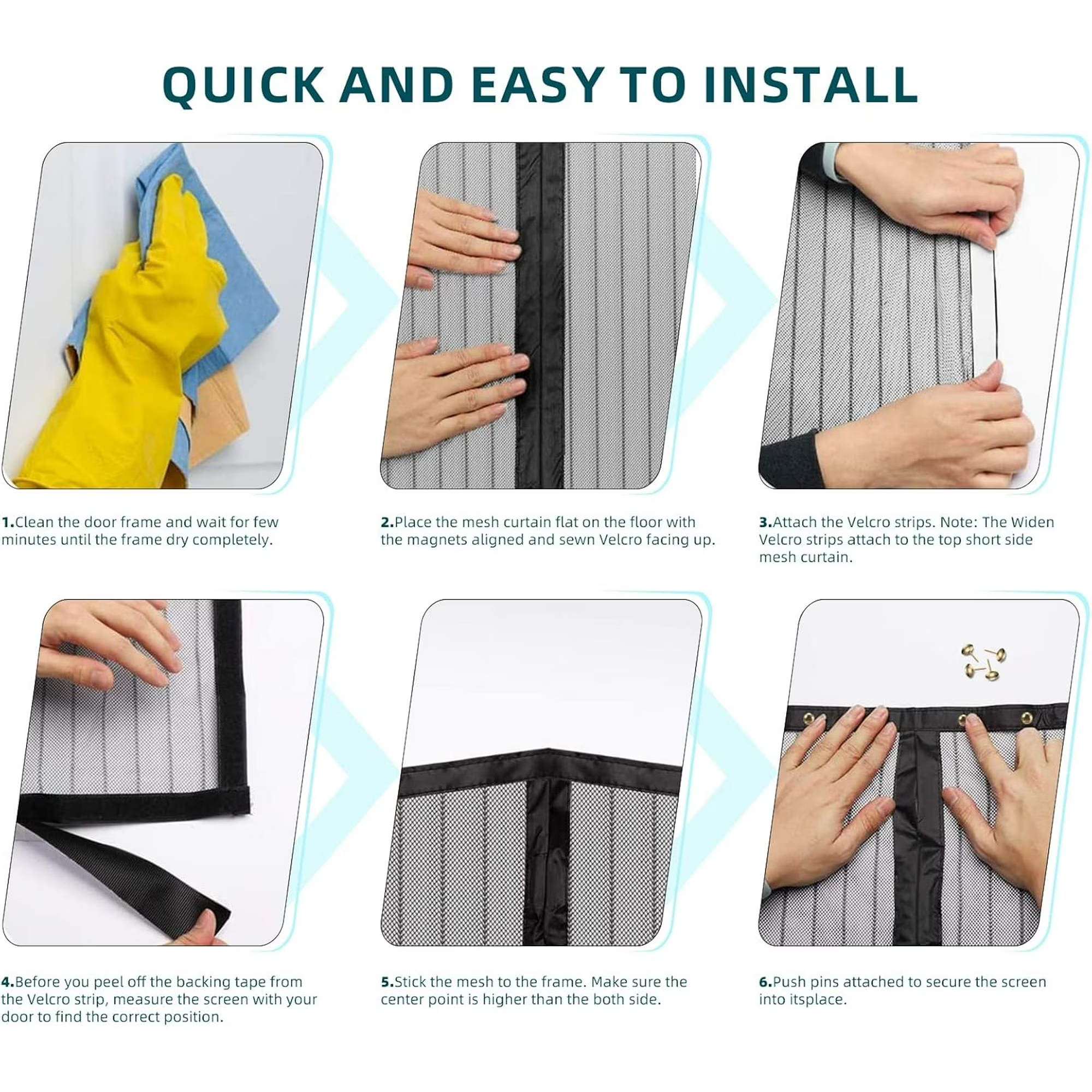 QUICK AND EASY TO INSTALL

1.Clean the door frame and wait for few minutes until the frame dry completely.

2.Place the mesh curtain flat on the floor with the magnets aligned and sewn Velcro facing up.

3.Attach the Velcro strips. Note: The Widen Velcro strips attach to the top short side mesh curtain.

4.Before you peel off the backing tape from the Velcro strip, measure the screen with your door to find the correct position.

5.Stick the mesh to the frame. Make sure the center point is higher than the both side.

6.Push pins attached to secure the screen into itsplace.